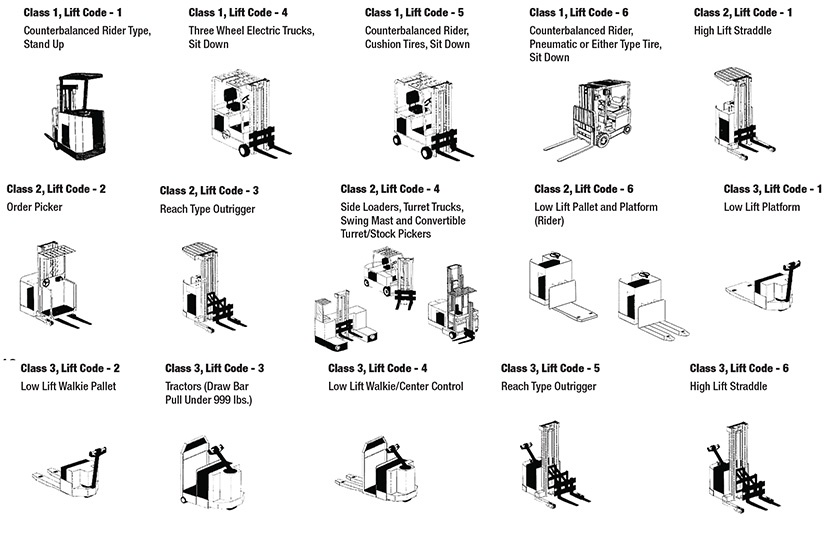 Class 1, Lift Code - 1
Counterbalanced Rider Type, Stand Up

Class 1, Lift Code - 4
Three Wheel Electric Trucks, Sit Down

Class 1, Lift Code - 5
Counterbalanced Rider, Cushion Tires, Sit Down

Class 1, Lift Code - 6
Counterbalanced Rider, Pneumatic or Either Type Tire, Sit Down

Class 2, Lift Code - 1
High Lift Straddle

Class 2, Lift Code - 2
Order Picker

Class 2, Lift Code - 3
Reach Type Outrigger

Class 2, Lift Code - 4
Side Loaders, Turret Trucks, Swing Mast and Convertible Turret/Stock Pickers

Class 2, Lift Code - 6
Low Lift Pallet and Platform (Rider)

Class 3, Lift Code - 1
Low Lift Platform

Class 3, Lift Code - 2
Low Lift Walkie Pallet

Class 3, Lift Code - 3
Tractors (Draw Bar Pull Under 999 lbs.)

Class 3, Lift Code - 4
Low Lift Walkie/Center Control

Class 3, Lift Code - 5
Reach Type Outrigger

Class 3, Lift Code - 6
High Lift Straddle