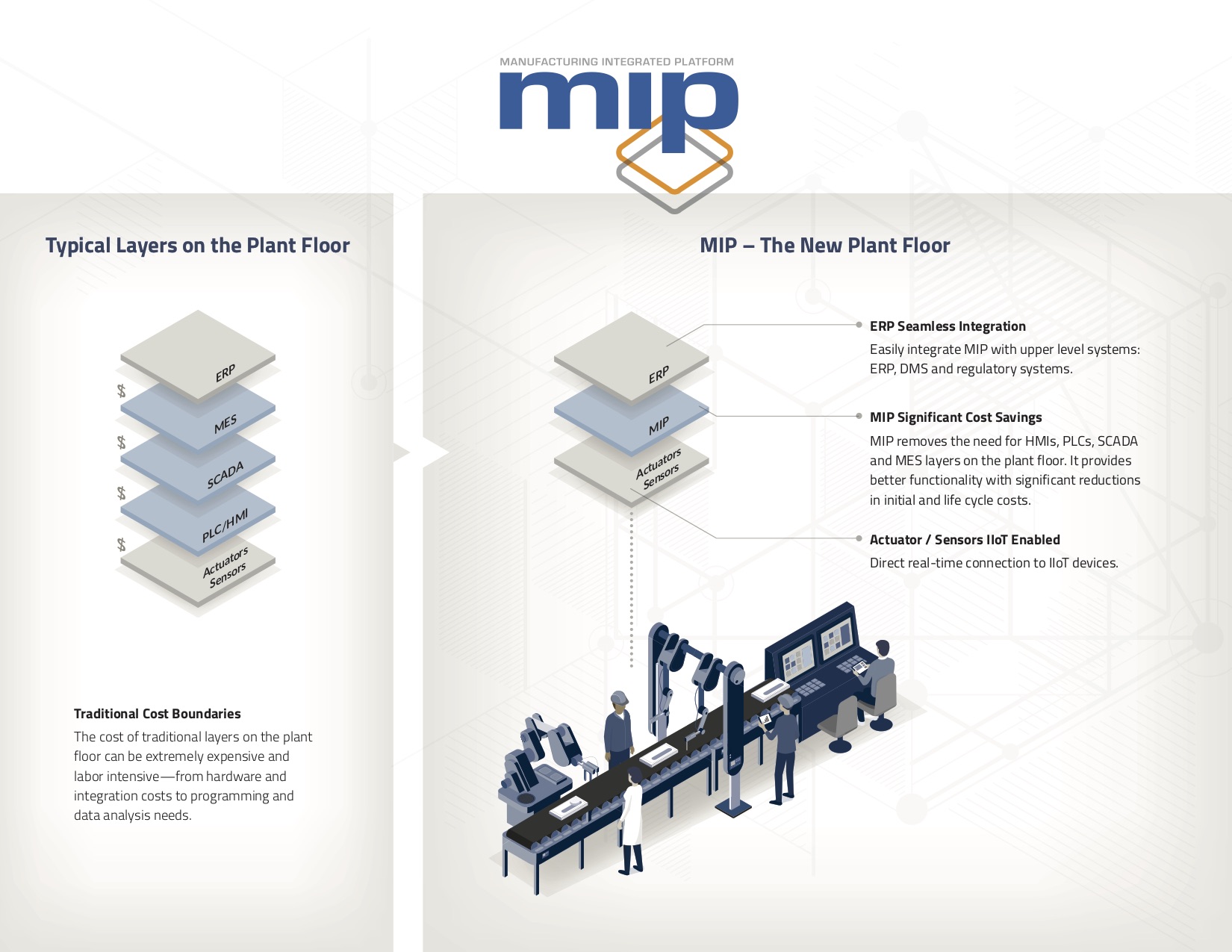 MANUFACTURING INTEGRATED PLATFORM

mip

Typical Layers on the Plant Floor

ERP

$

MES

$

SCADA

$

PLC/HMI

$

Actuators
Sensors

Traditional Cost Boundaries

The cost of traditional layers on the plant floor can be extremely expensive and labor intensive—from hardware and integration costs to programming and data analysis needs.

MIP – The New Plant Floor

ERP

MIP

Actuators
Sensors

ERP Seamless Integration

Easily integrate MIP with upper level systems: ERP, DMS and regulatory systems.

MIP Significant Cost Savings

MIP removes the need for HMIs, PLCs, SCADA and MES layers on the plant floor. It provides better functionality with significant reductions in initial and life cycle costs.

Actuator / Sensors IIoT Enabled

Direct real-time connection to IIoT devices.