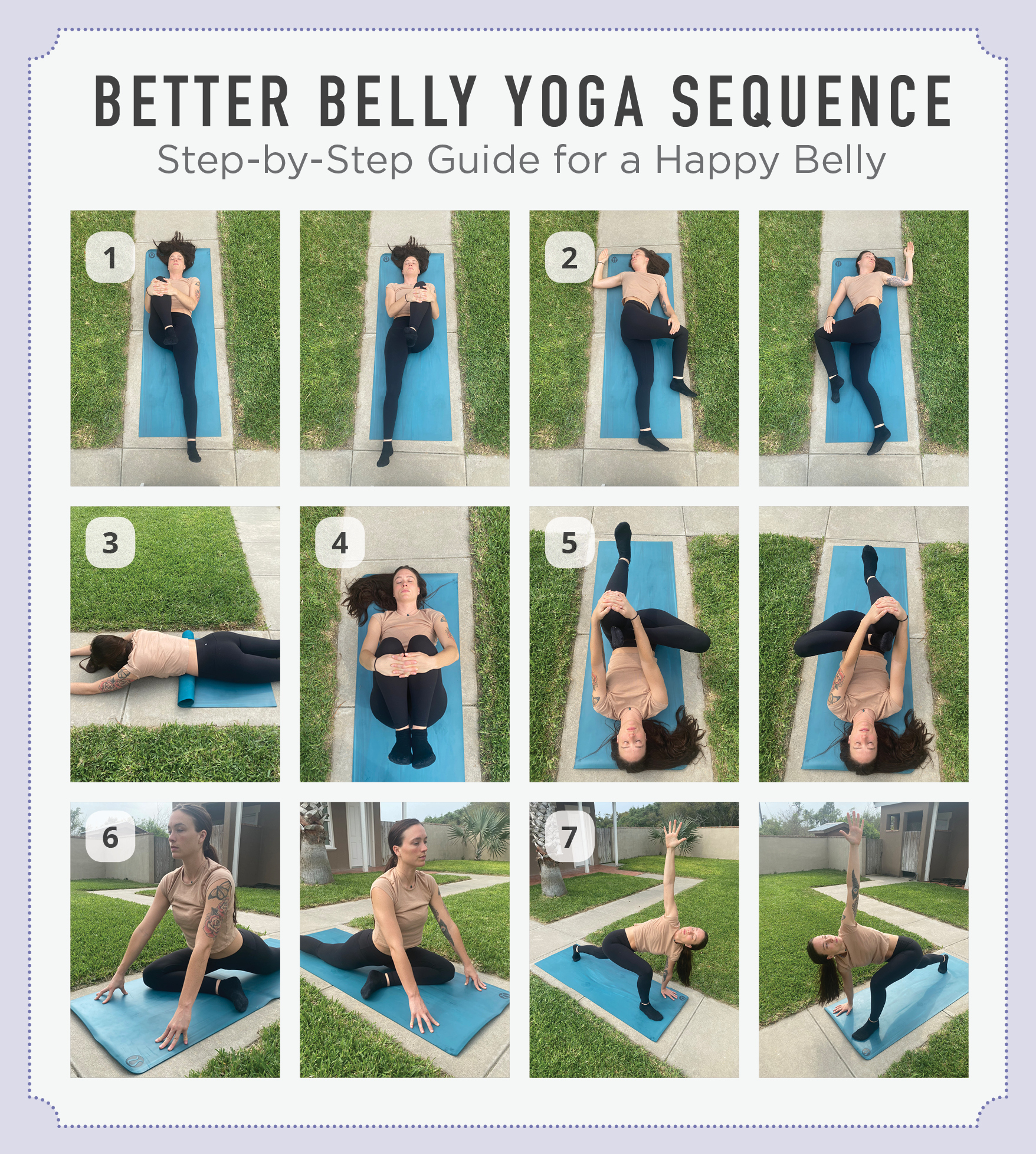 BETTER BELLY YOGA SEQUENCE
Step-by-Step Guide for a Happy Belly

1

2

3

4

5

6

7