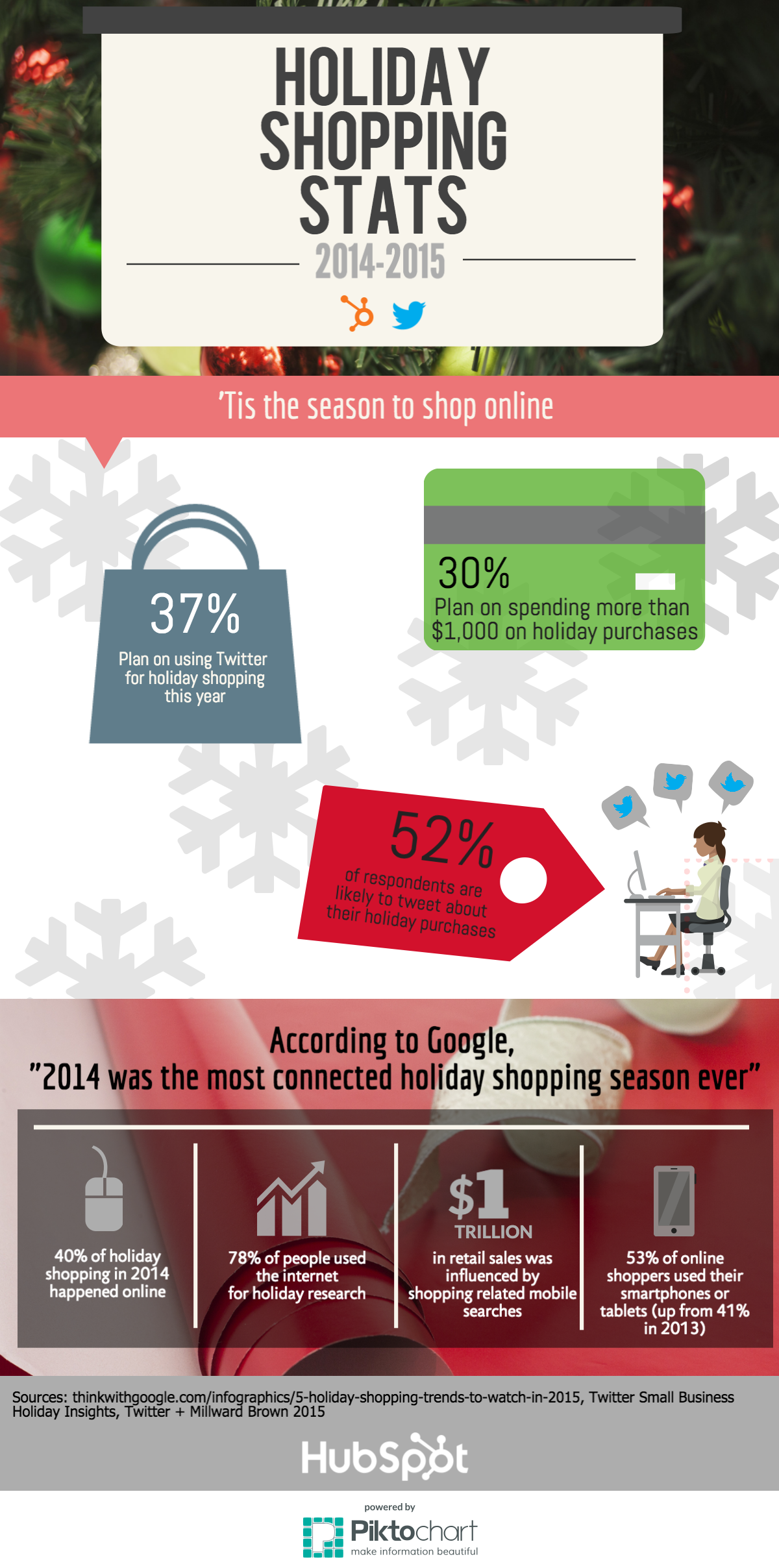 HOLIDAY SHOPPING STATS

2014-2015

'Tis the season to shop online

37%

Plan on using Twitter for holiday shopping this year

30%

Plan on spending more than $1,000 on holiday purchases

52%

of respondents are likely to tweet about their holiday purchases

According to Google, "2014 was the most connected holiday shopping season ever"

40% of holiday shopping in 2014 happened online

78% of people used the internet for holiday research

$1 TRILLION

in retail sales was influenced by shopping related mobile searches

53% of online shoppers used their smartphones or tablets (up from 41% in 2013)

Sources: thinkwithgoogle.com/infographics/5-holiday-shopping-trends-to-watch-in-2015, Twitter Small Business Holiday Insights, Twitter + Millward Brown 2015

HubSpot

powered by

Piktochart

make information beautiful