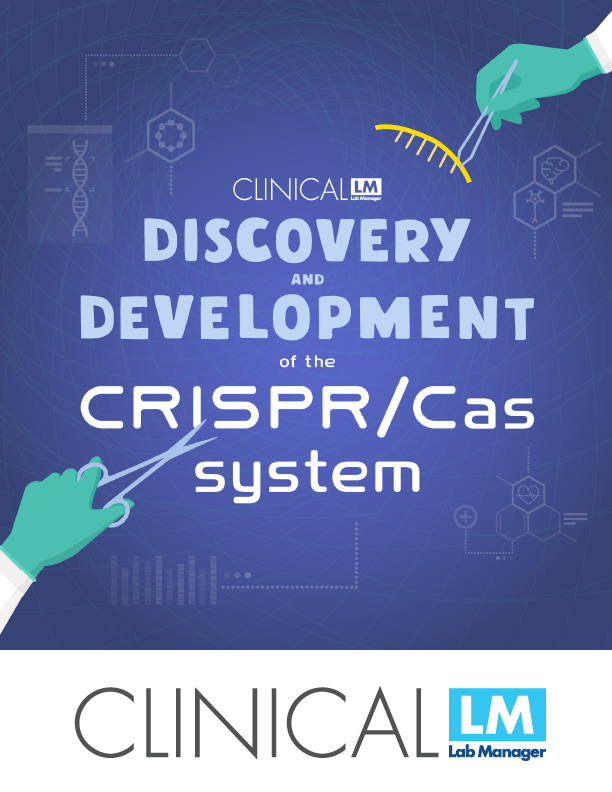 CLINICAL LM Lab Manager

DISCOVERY AND DEVELOPMENT of the CRISPR/Cas system

CLINICAL LM Lab Manager