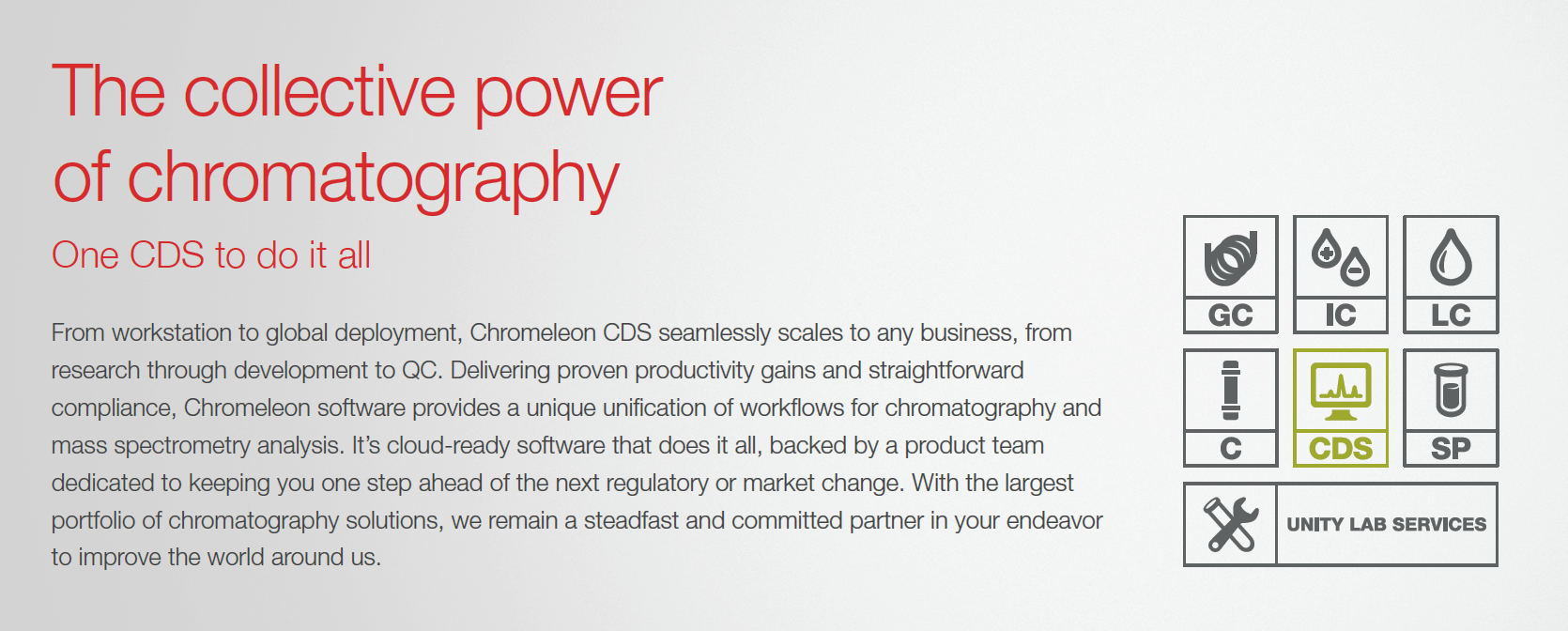 The collective power of chromatography

One CDS to do it all

From workstation to global deployment, Chromeleon CDS seamlessly scales to any business, from research through development to QC. Delivering proven productivity gains and straightforward compliance, Chromeleon software provides a unique unification of workflows for chromatography and mass spectrometry analysis. It's cloud-ready software that does it all, backed by a product team dedicated to keeping you one step ahead of the next regulatory or market change. With the largest portfolio of chromatography solutions, we remain a steadfast and committed partner in your endeavor to improve the world around us.

GC
IC
LC
C
CDS
SP
UNITY LAB SERVICES