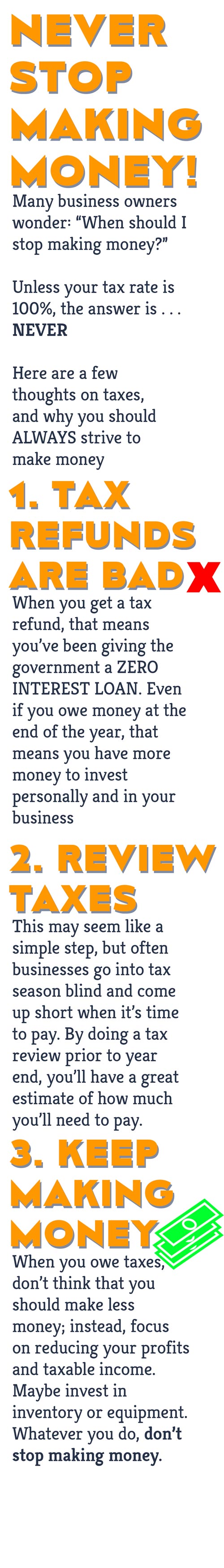 NEVER STOP MAKING MONEY!

Many business owners wonder: “When should I stop making money?”

Unless your tax rate is 100%, the answer is . . . NEVER

Here are a few thoughts on taxes, and why you should ALWAYS strive to make money

1. TAX REFUNDS ARE BAD

When you get a tax refund, that means you’ve been giving the government a ZERO INTEREST LOAN. Even if you owe money at the end of the year, that means you have more money to invest personally and in your business

2. REVIEW TAXES

This may seem like a simple step, but often businesses go into tax season blind and come up short when it’s time to pay. By doing a tax review prior to year end, you’ll have a great estimate of how much you’ll need to pay.

3. KEEP MAKING MONEY

When you owe taxes, don’t think that you should make less money; instead, focus on reducing your profits and taxable income. Maybe invest in inventory or equipment. Whatever you do, don’t stop making money.