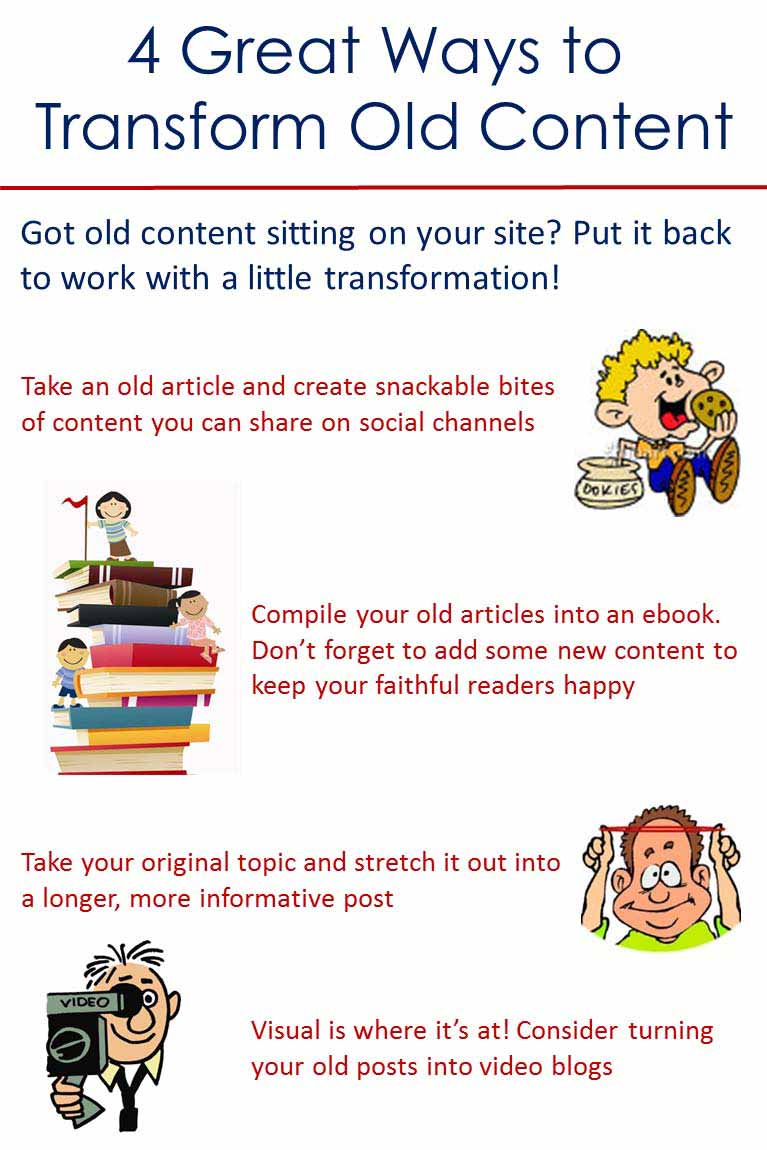 4 Great Ways to Transform Old Content

Got old content sitting on your site? Put it back to work with a little transformation!

Take an old article and create snackable bites of content you can share on social channels

OOKIES

Compile your old articles into an ebook. Don't forget to add some new content to keep your faithful readers happy

Take your original topic and stretch it out into a longer, more informative post

VIDEO

Visual is where it's at! Consider turning your old posts into video blogs