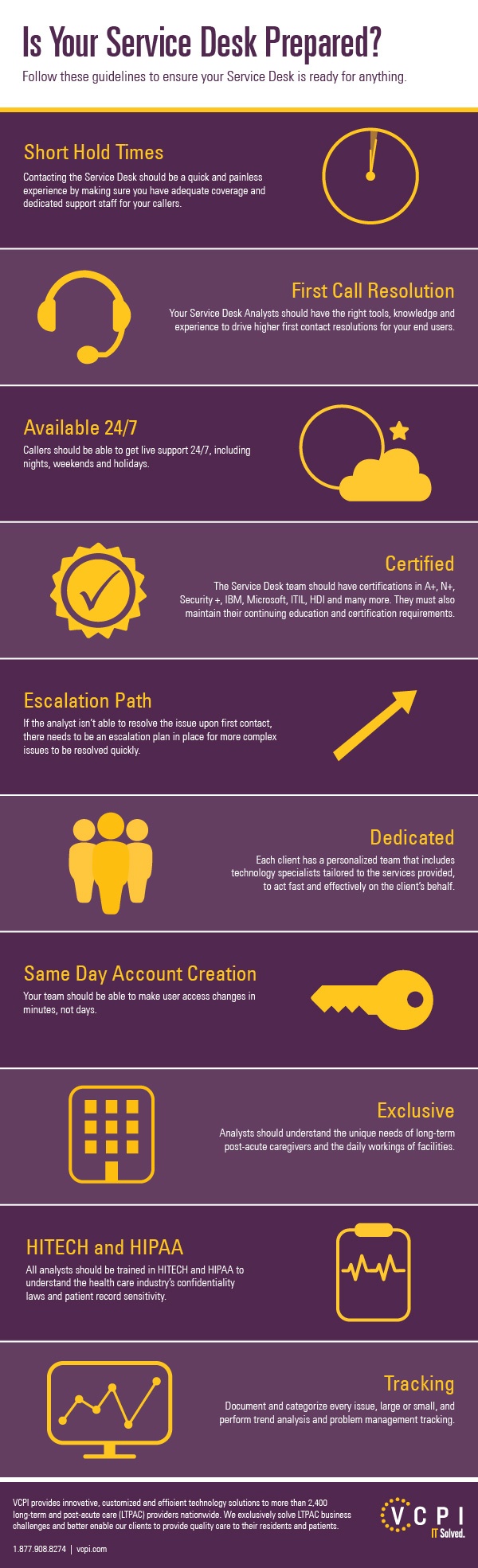 Is Your Service Desk Prepared?

Follow these guidelines to ensure your Service Desk is ready for anything.

Short Hold Times

Contacting the Service Desk should be a quick and painless experience by making sure you have adequate coverage and dedicated support staff for your callers.

First Call Resolution

Your Service Desk Analysts should have the right tools, knowledge and experience to drive higher first contact resolutions for your end users.

Available 24/7

Callers should be able to get live support 24/7, including nights, weekends and holidays.

Certified

The Service Desk team should have certifications in A+, N+, Security +, IBM, Microsoft, ITIL, HDI and many more. They must also maintain their continuing education and certification requirements.

Escalation Path

If the analyst isn't able to resolve the issue upon first contact, there needs to be an escalation plan in place for more complex issues to be resolved quickly.

Dedicated

Each client has a personalized team that includes technology specialists tailored to the services provided, to act fast and effectively on the client's behalf.

Same Day Account Creation

Your team should be able to make user access changes in minutes, not days.

Exclusive

Analysts should understand the unique needs of long-term post-acute caregivers and the daily workings of facilities.

HITECH and HIPAA

All analysts should be trained in HITECH and HIPAA to understand the health care industry's confidentiality laws and patient record sensitivity.

Tracking

Document and categorize every issue, large or small, and perform trend analysis and problem management tracking.

VCPI provides innovative, customized and efficient technology solutions to more than 2,400 long-term and post-acute care (LTPAC) providers nationwide. We exclusively solve LTPAC business challenges and better enable our clients to provide quality care to their residents and patients.

1.877.908.8274 | vcpi.com

VCPI
IT Solved.